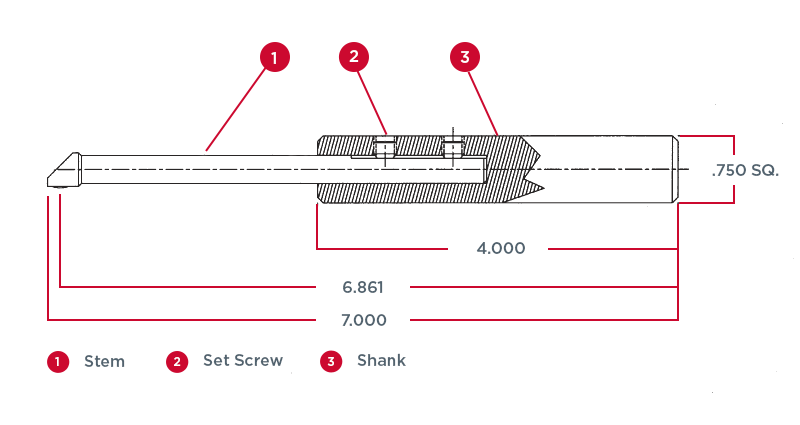 1
2
3
.750 SQ.
4.000
6.861
7.000
1 Stem
2 Set Screw
3 Shank